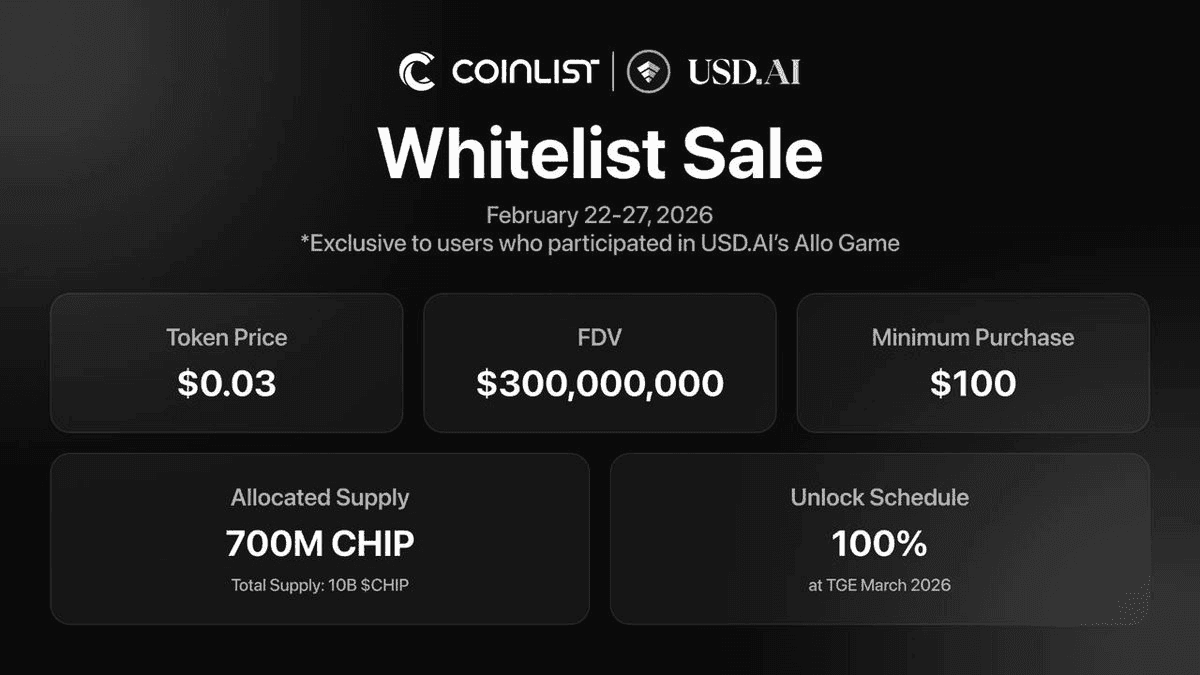 COINLIST | USD.AI

Whitelist Sale

February 22-27, 2026
*Exclusive to users who participated in USD.AI's Allo Game

Token Price
$0.03

FDV
$300,000,000

Minimum Purchase
$100

Allocated Supply
700M CHIP
Total Supply: 10B $CHIP

Unlock Schedule
100%
at TGE March 2026